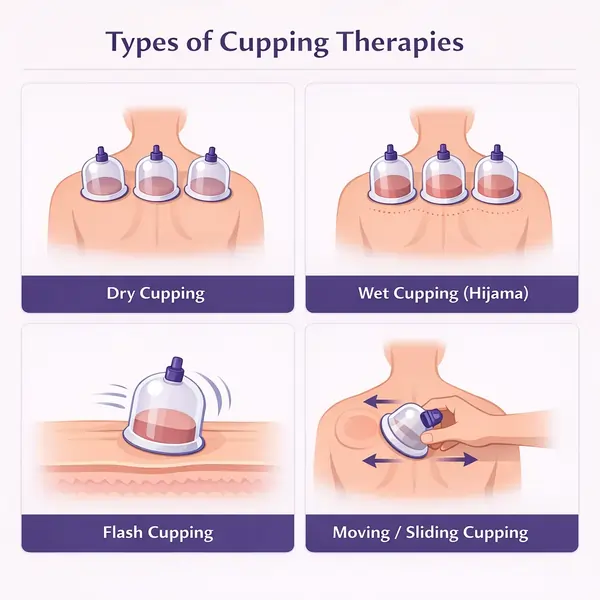 Types of Cupping Therapies

Dry Cupping

Wet Cupping (Hijama)

Flash Cupping

Moving / Sliding Cupping